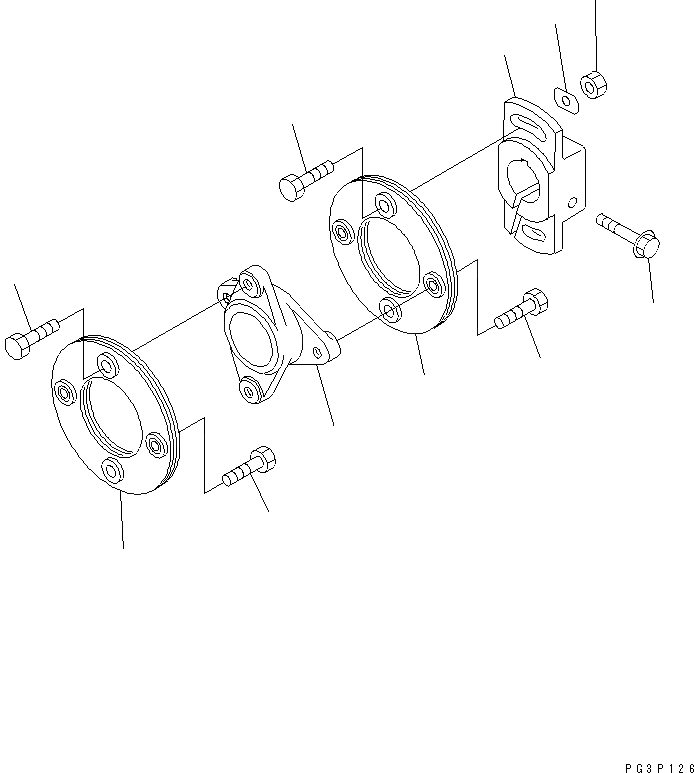 PG3P126