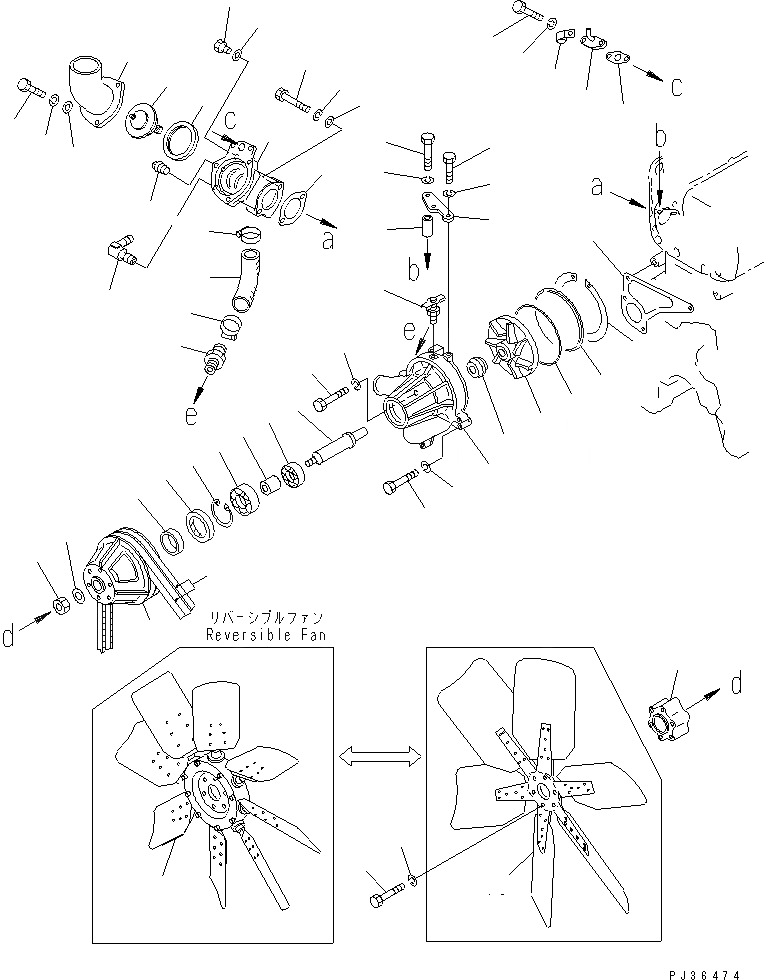 c
c
b
a
a
b
e
e
d
リバーシブルファン
Reversible Fan
d
PJ36474