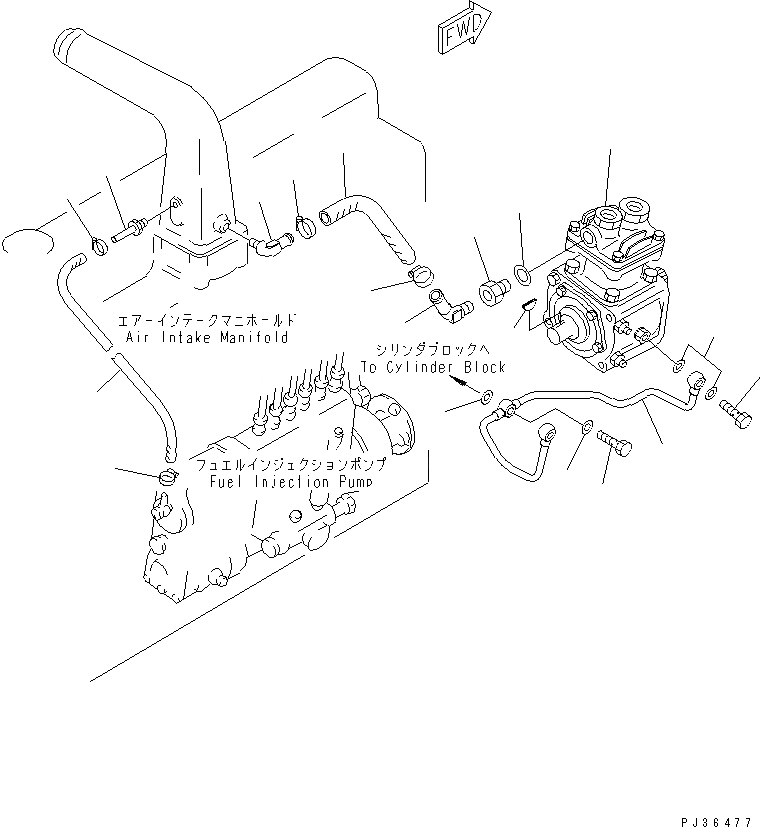 FWD

エアーインテークマニホールド
Air Intake Manifold

シリンダブロックへ
To Cylinder Block

フュエルインジェクションポンプ
Fuel Injection Pump

PJ36477