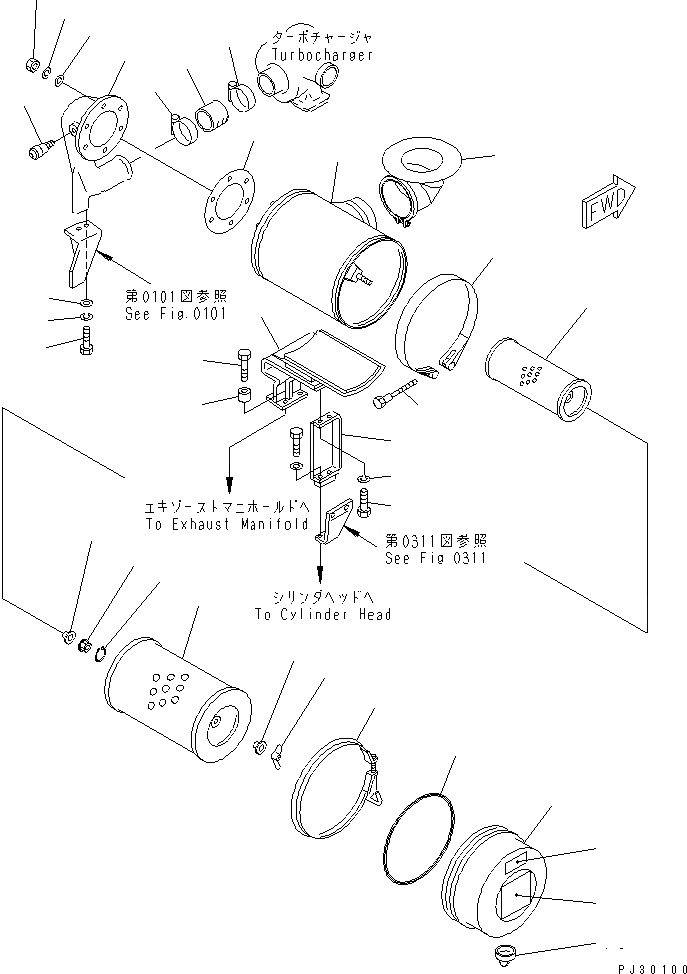 ターボチャージャ
Turbocharger

FWD

第0101図参照
See Fig.0101

エキゾーストマニホールドへ
To Exhaust Manifold

第0311図参照
See Fig 0311

シリンダヘッドへ
To Cylinder Head

PJ30100