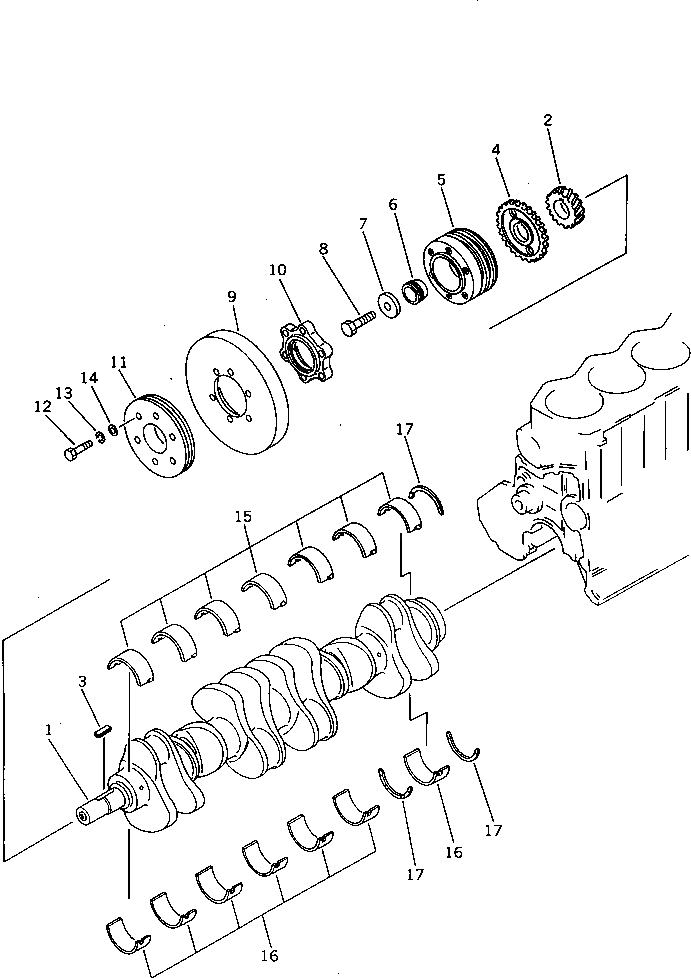 2
4
5
6
7
8
10
9
11
14
13
12
17
15
3
1
17
16
17
16