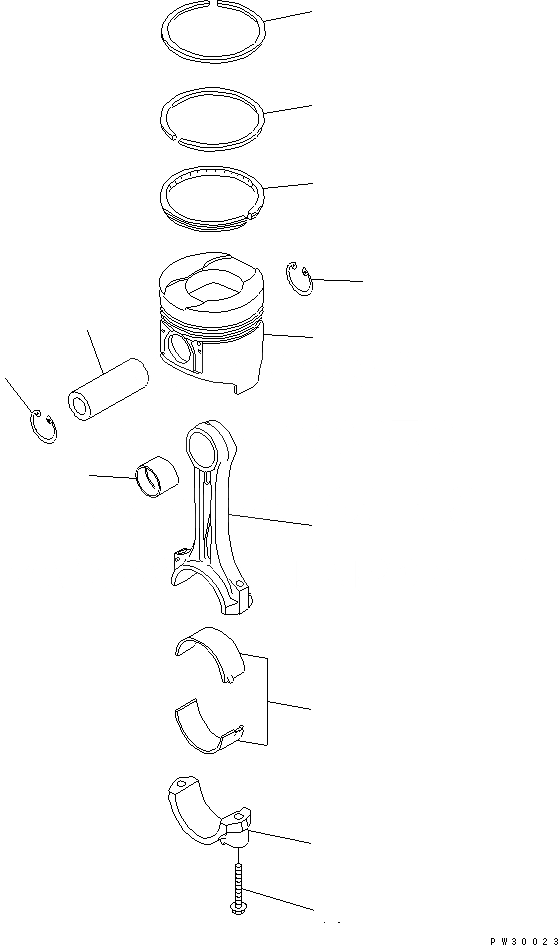 PW30023