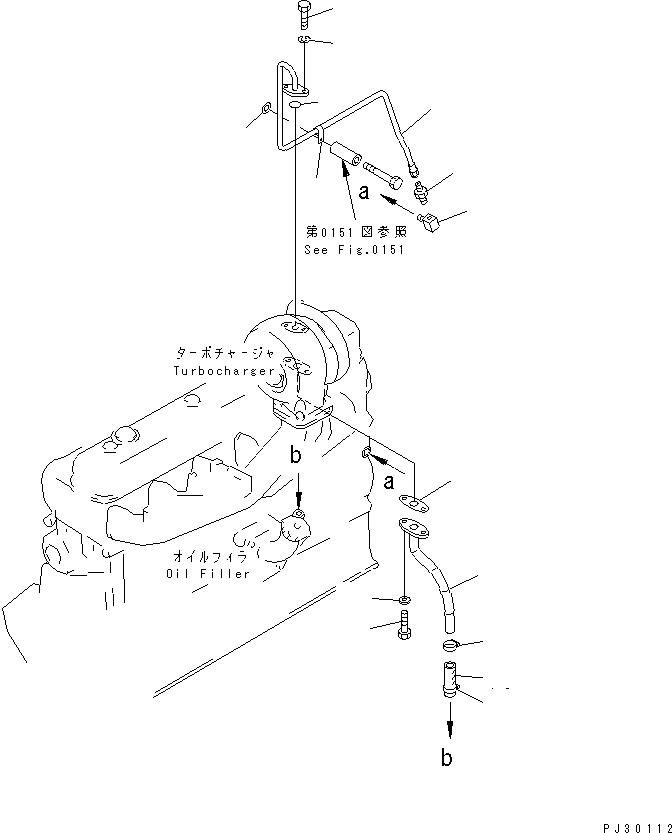 a
第0151図参照
See Fig.0151

ターボチャージャ
Turbocharger

b

a

オイルフィラ
Oil Filler

b

PJ30112