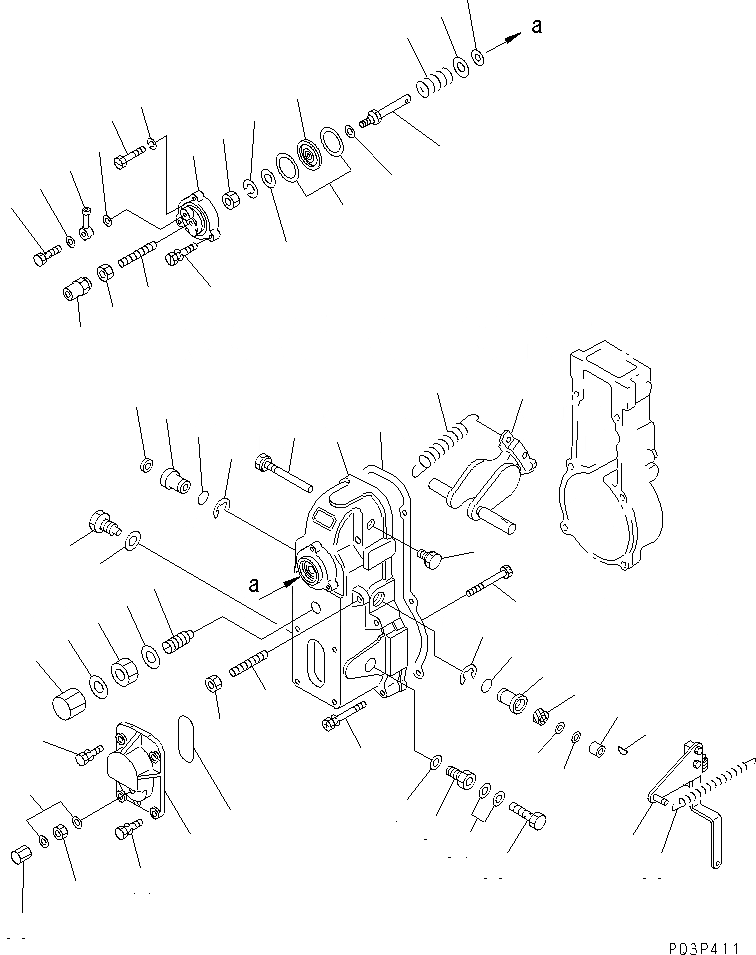 a

a

P03P411