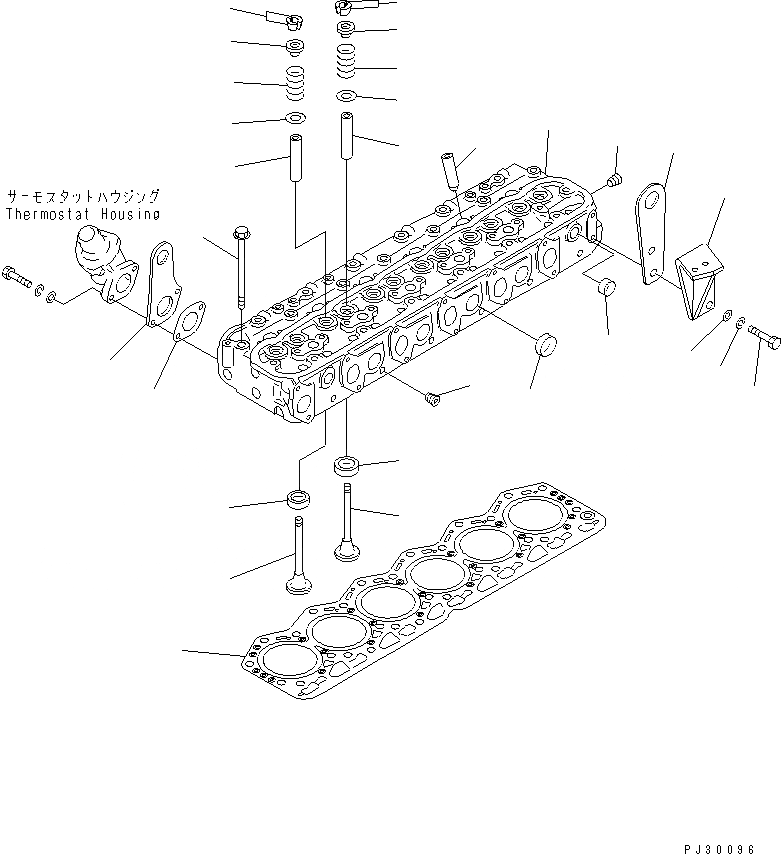 サーモスタットハウジング
Thermostat Housing

PJ30096