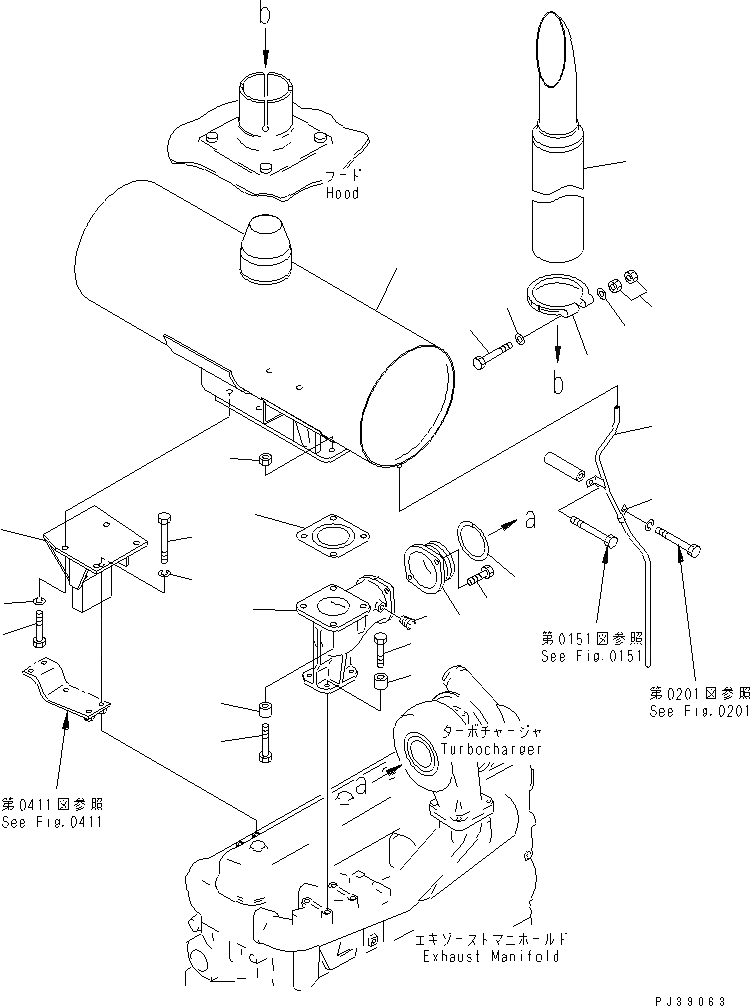 b

フード
Hood

b

a

第0151図参照
See Fig.0151

第0201図参照
See Fig.0201

ターボチャージャ
Turbocharger

a

第0411図参照
See Fig.0411

エキゾーストマニホールド
Exhaust Manifold

PJ39063