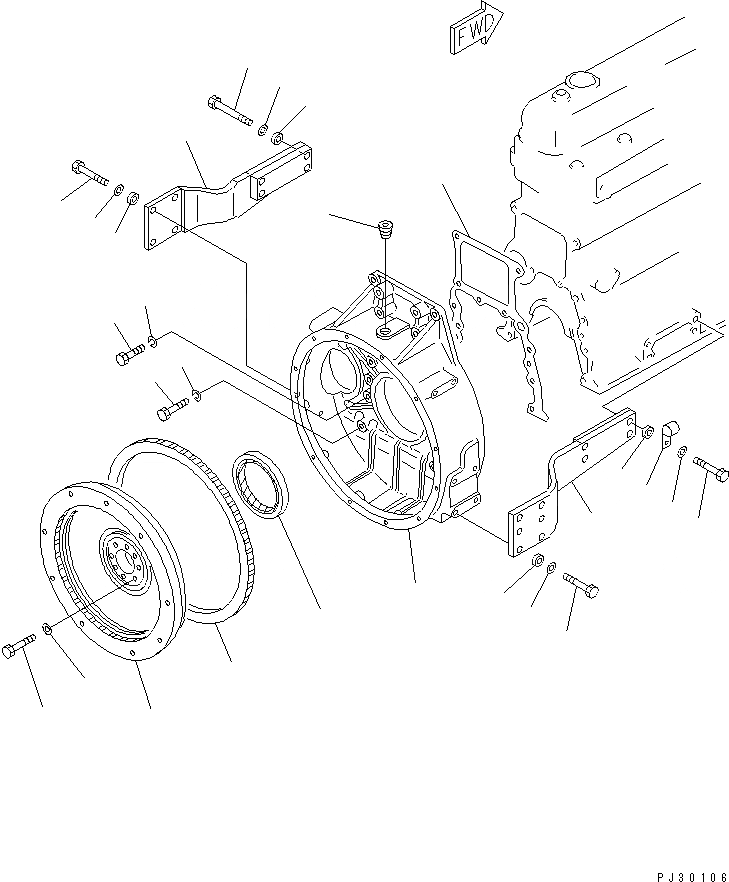 FWD

PJ30106