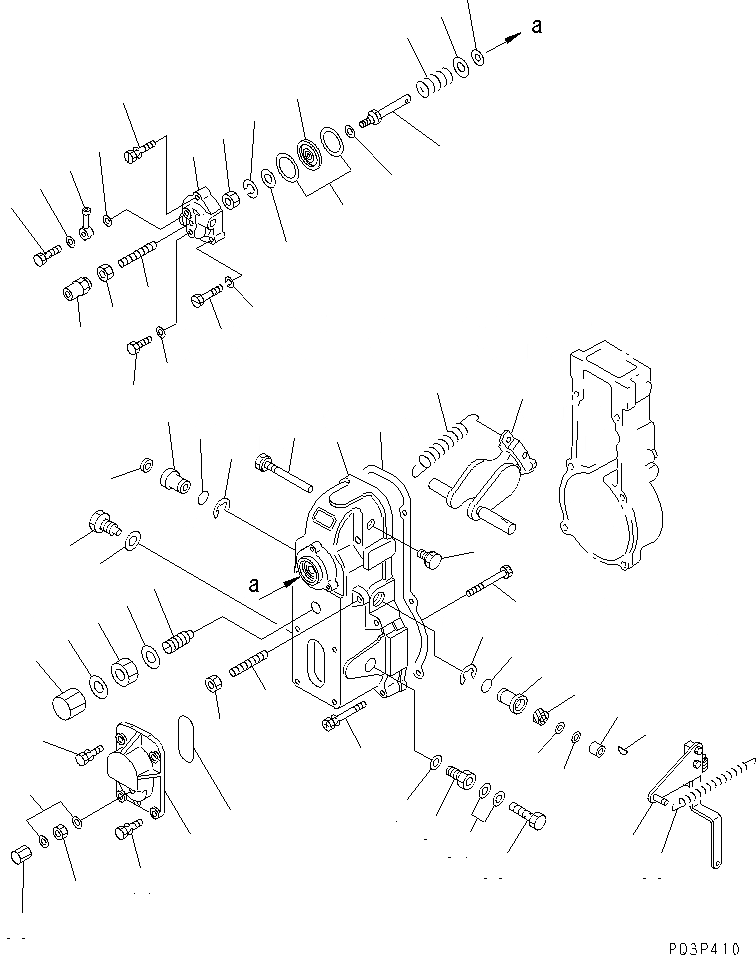 a

a

P03P410