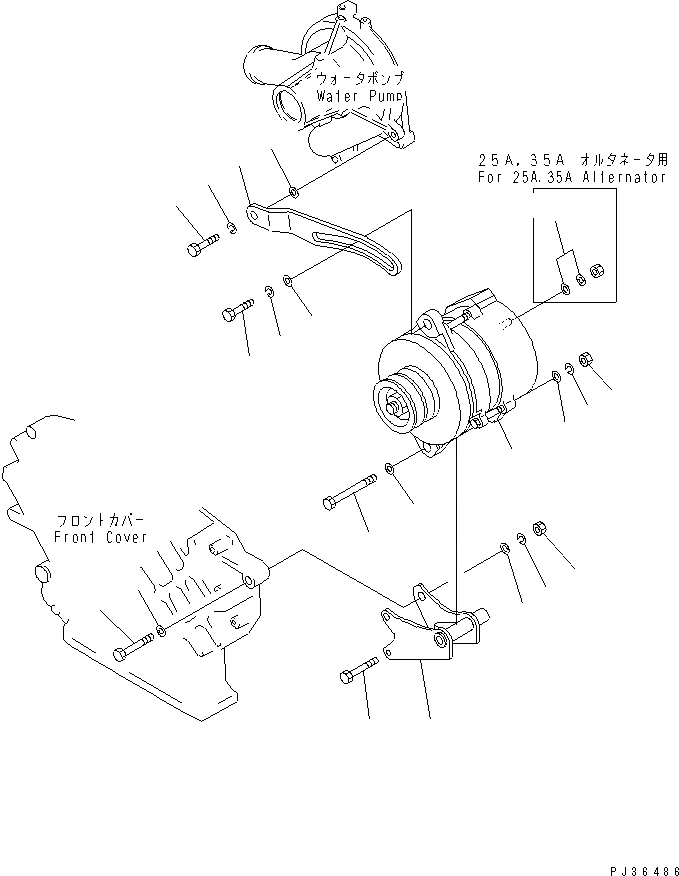 ウォータポンプ
Water Pump

25A, 35A オルタネータ用
For 25A.35A Alternator

フロントカバー
Front Cover

PJ36486