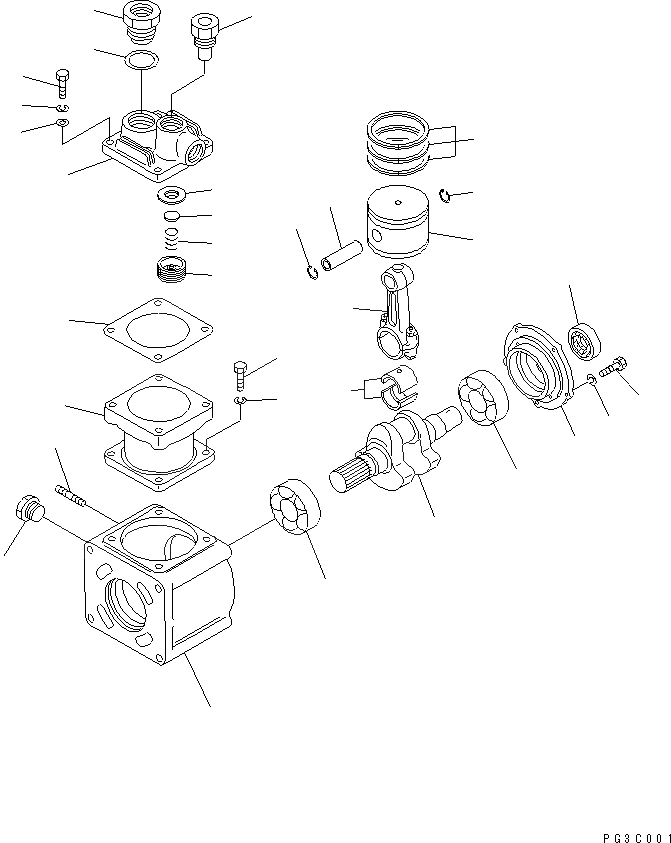 PG3C001