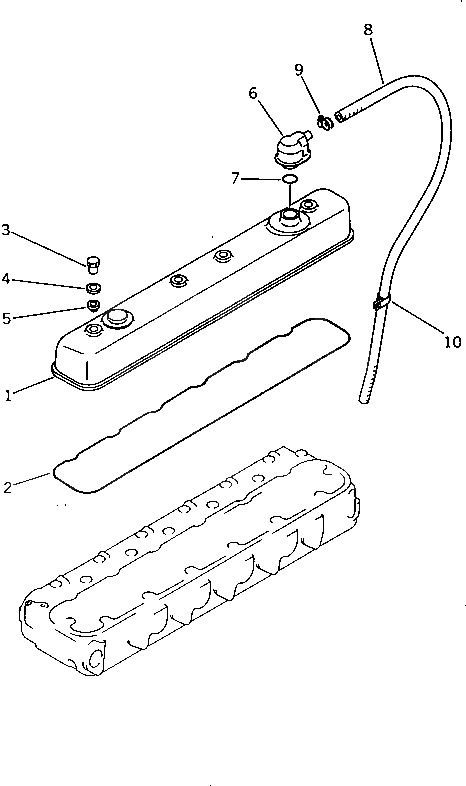 8
9
6
7
3
4
5
10
1
2