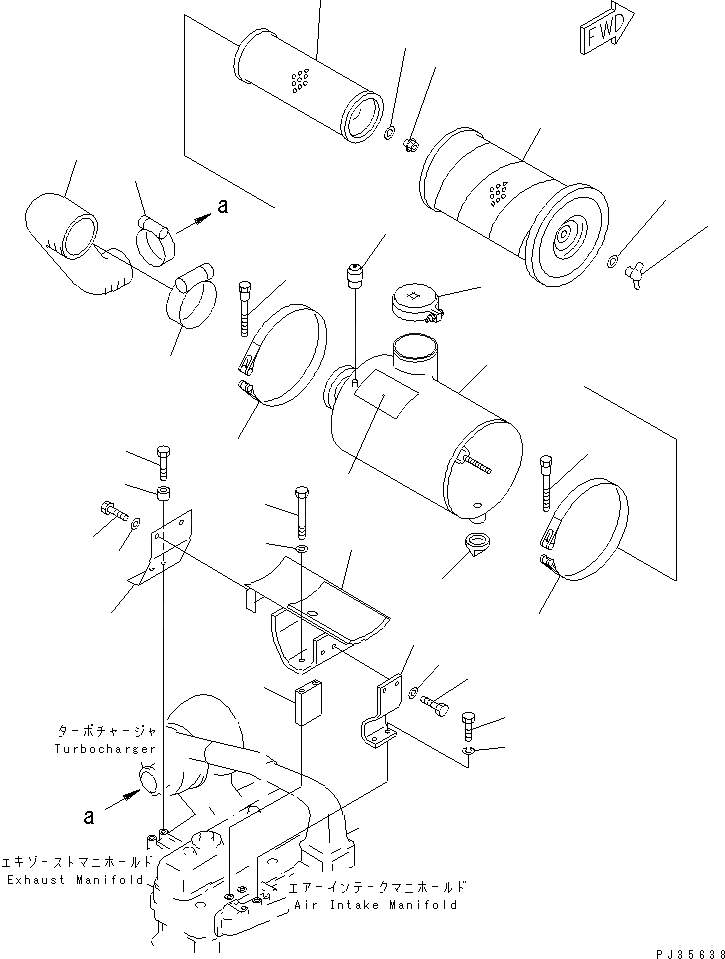 FWD

a

ターボチャージャ
Turbocharger

a

エキゾーストマニホールド
Exhaust Manifold

エアーインテークマニホールド
Air Intake Manifold

PJ35638