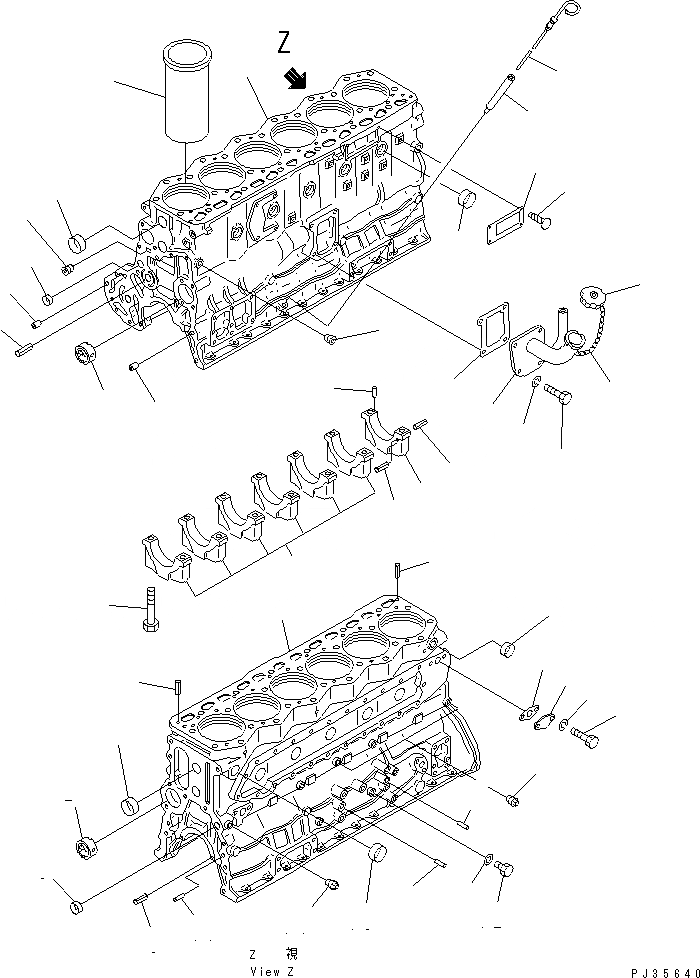 Z

Z 視
View Z

PJ35640