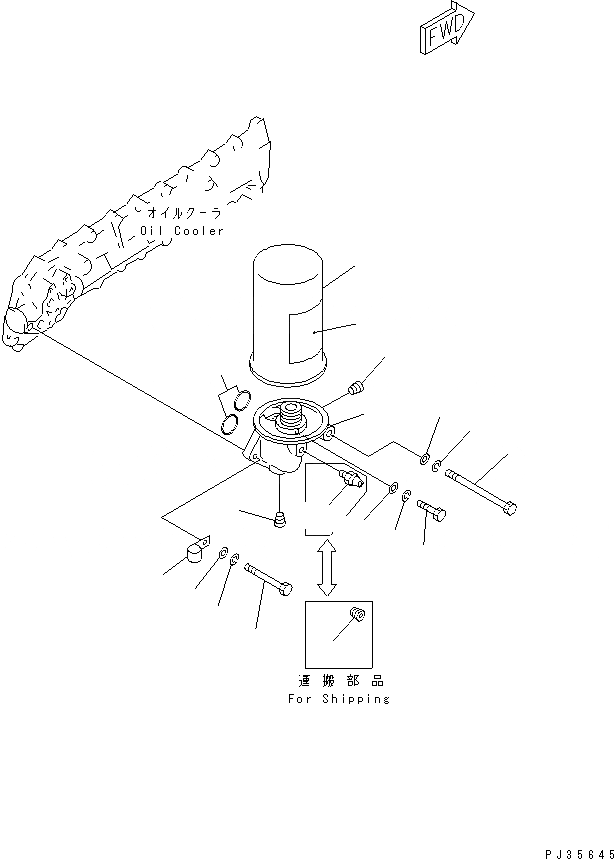 FWD

オイルクーラ
Oil Cooler

運搬部品
For Shipping

PJ35645