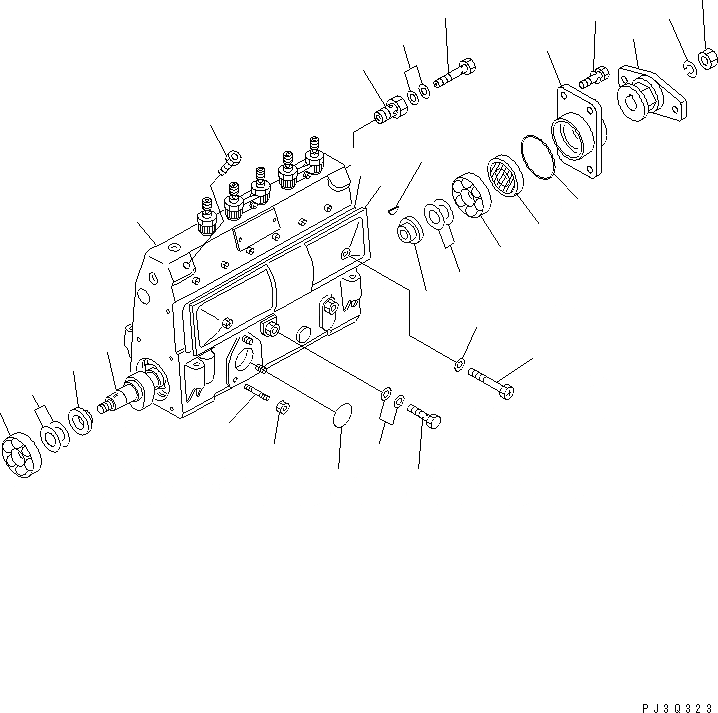 PJ3Q323