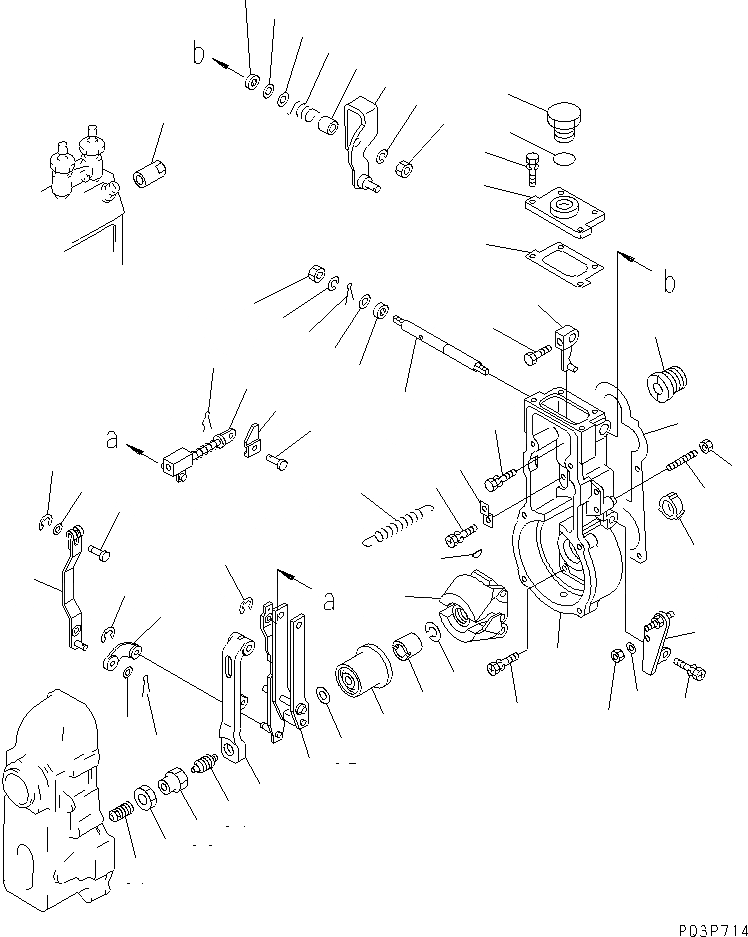 b
b
a
a
P03P714