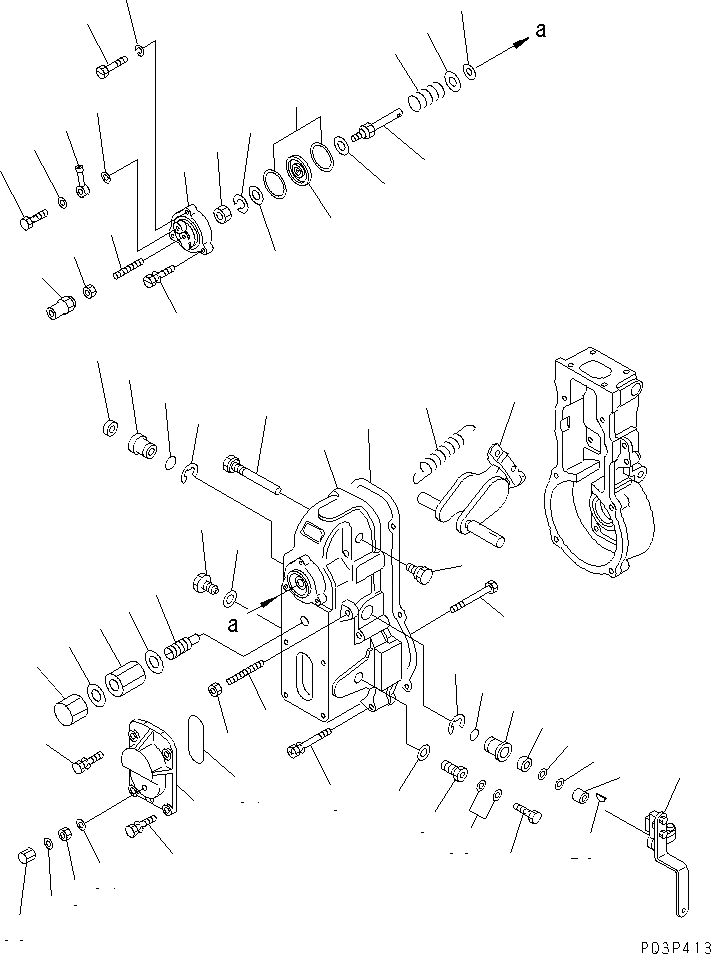 a

a

P03P413