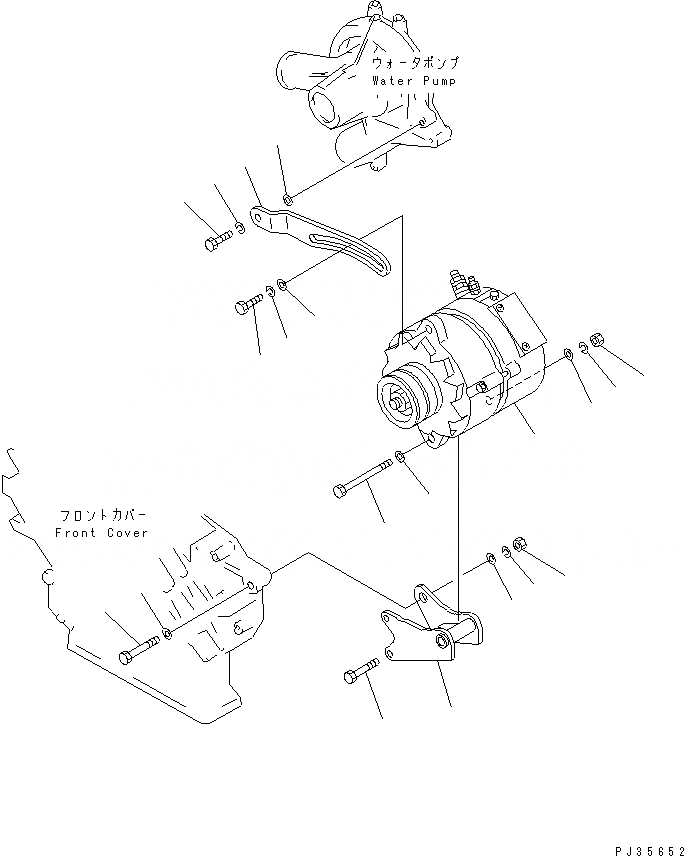 ウォータポンプ
Water Pump

フロントカバー
Front Cover

PJ35652