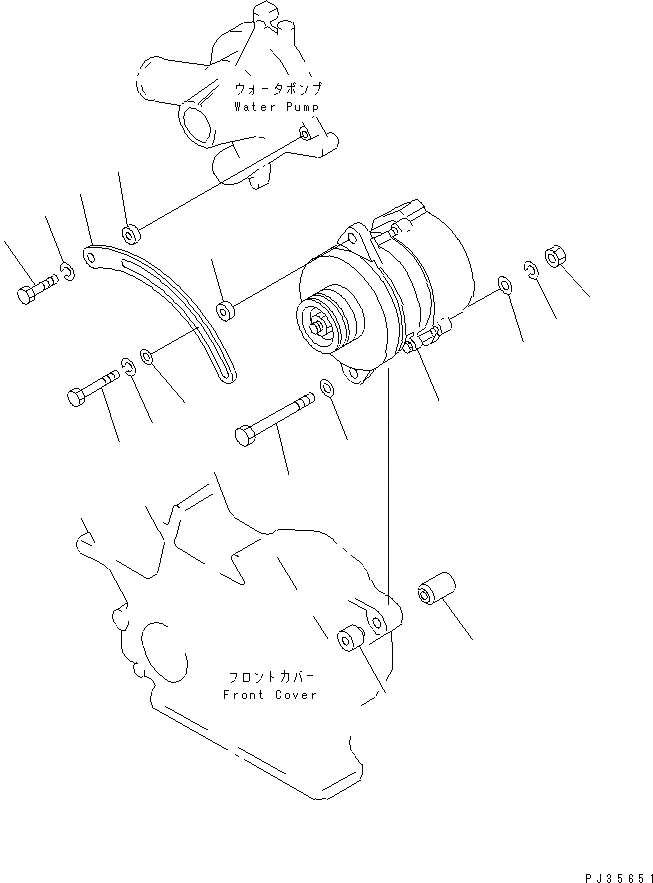 ウォータポンプ
Water Pump

フロントカバー
Front Cover

PJ35651