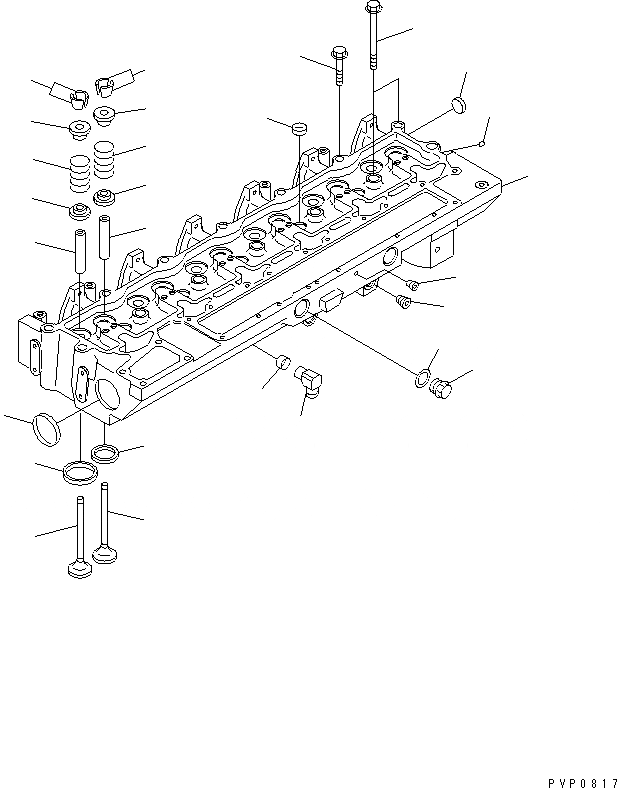 PVP0817