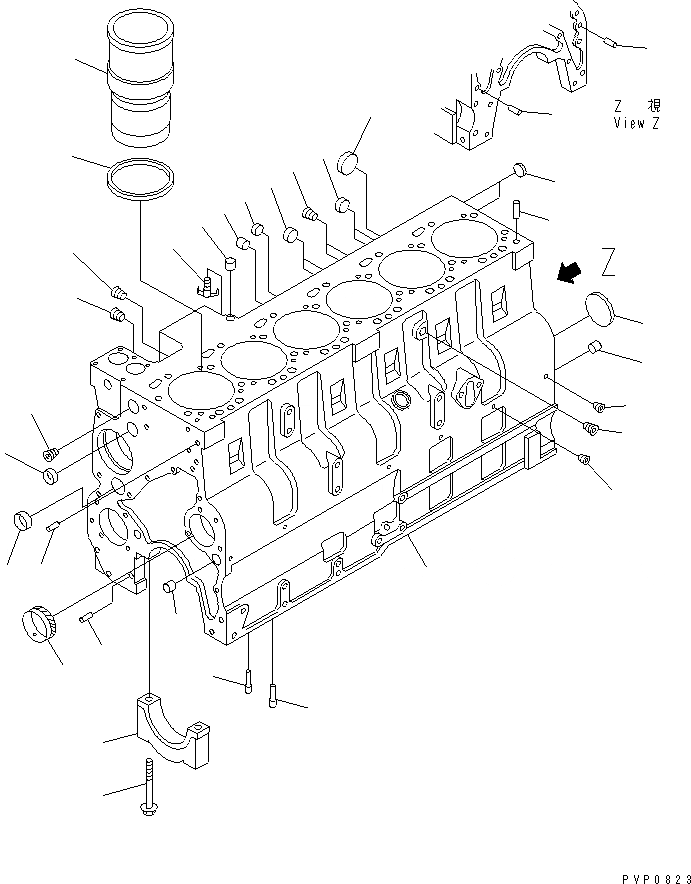 Z 視
View Z

Z

PVP0823