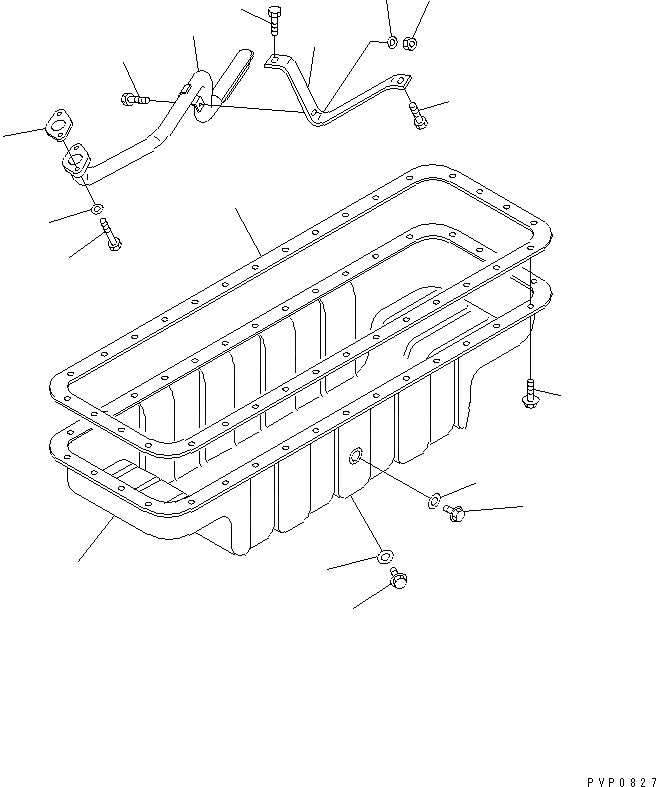 PVP0827