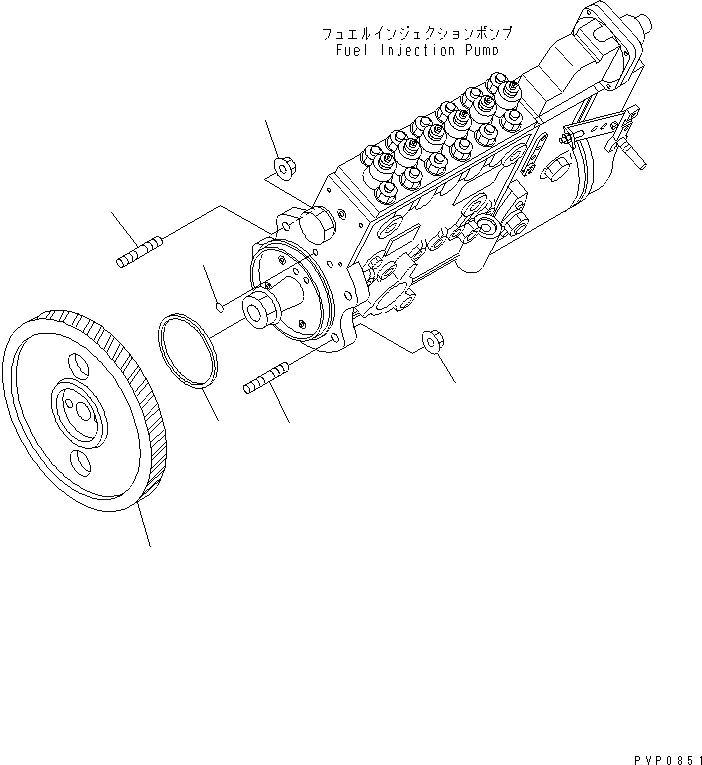 フュエルインジェクションポンプ
Fuel Injection Pump

PVP0851