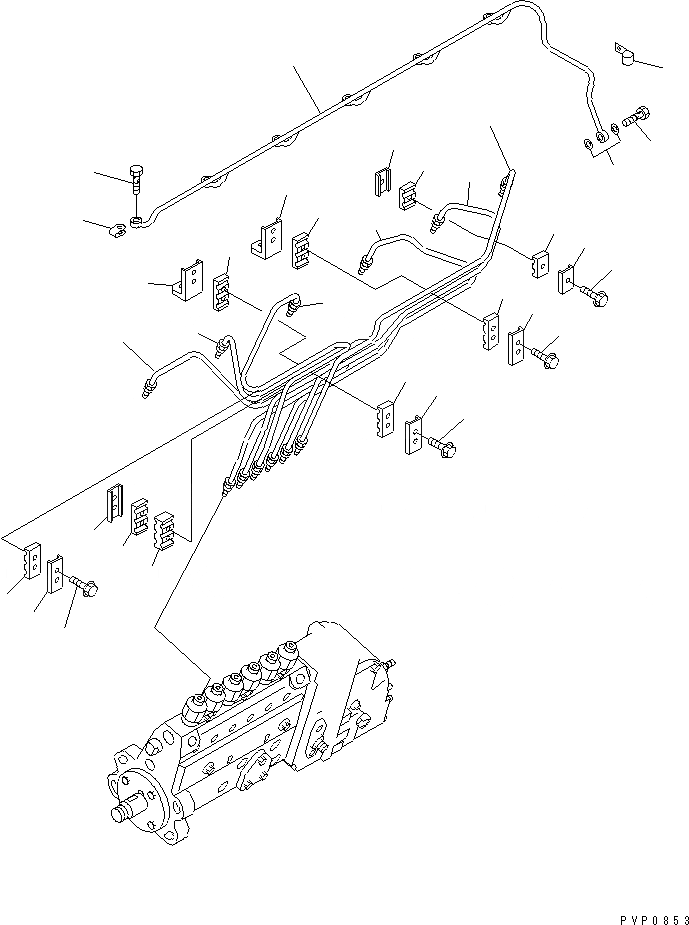 PVP0853