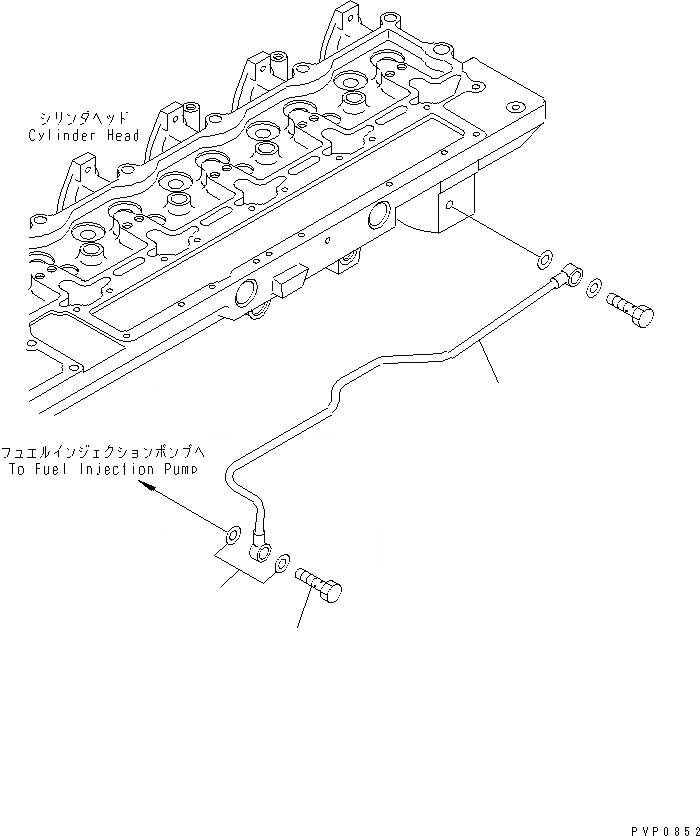 シリンダヘッド
Cylinder Head

フュエルインジェクションポンプへ
To Fuel Injection Pump

PVP0852