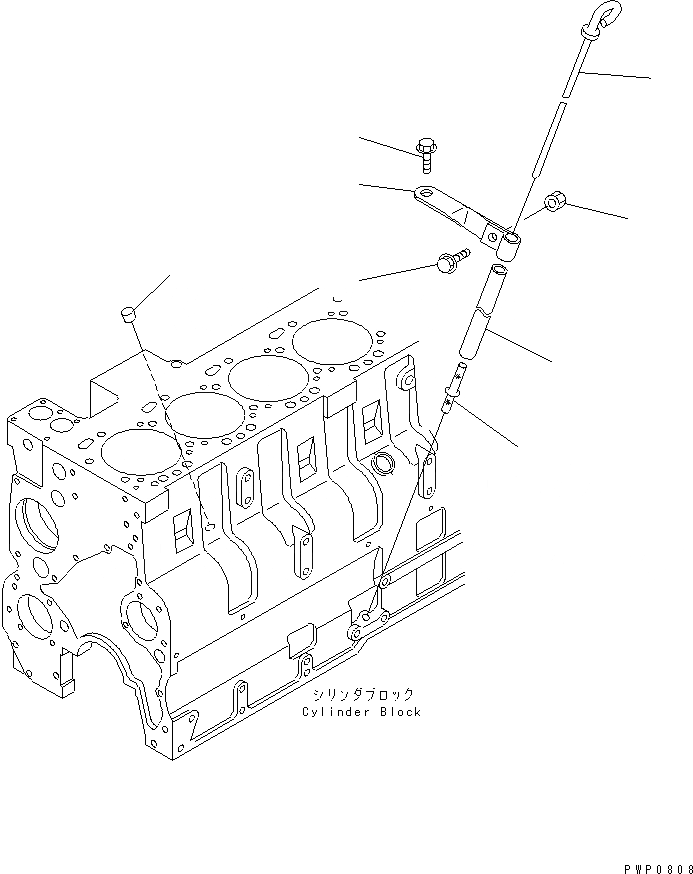 シリンダブロック
Cylinder Block

PWP0808