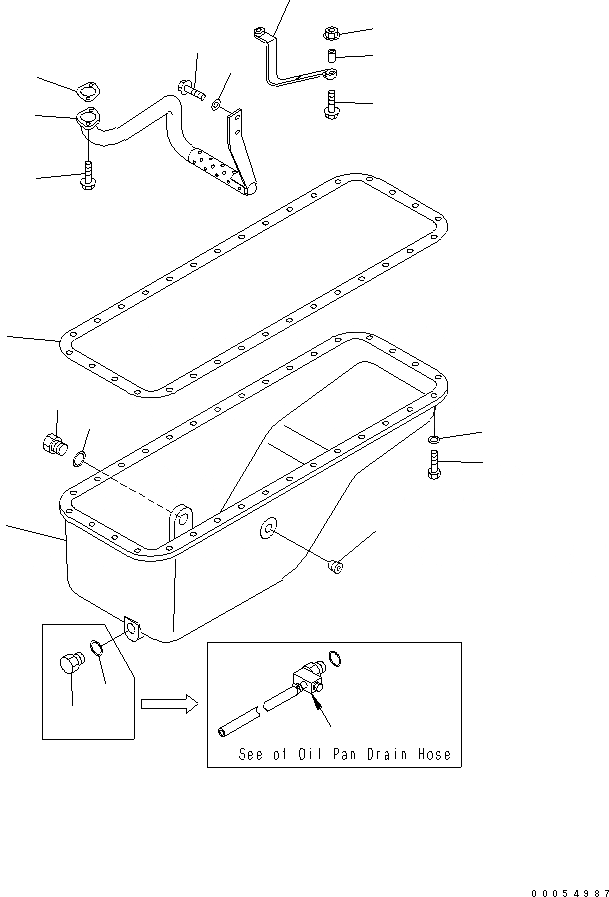 See of Oil Pan Drain Hose

00054987