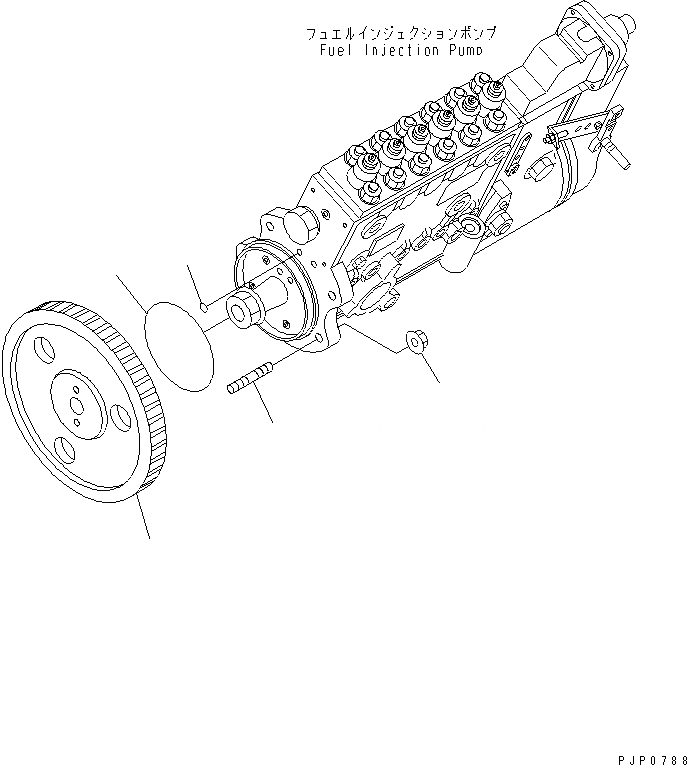 フュエルインジェクションポンプ
Fuel Injection Pump

PJP0788