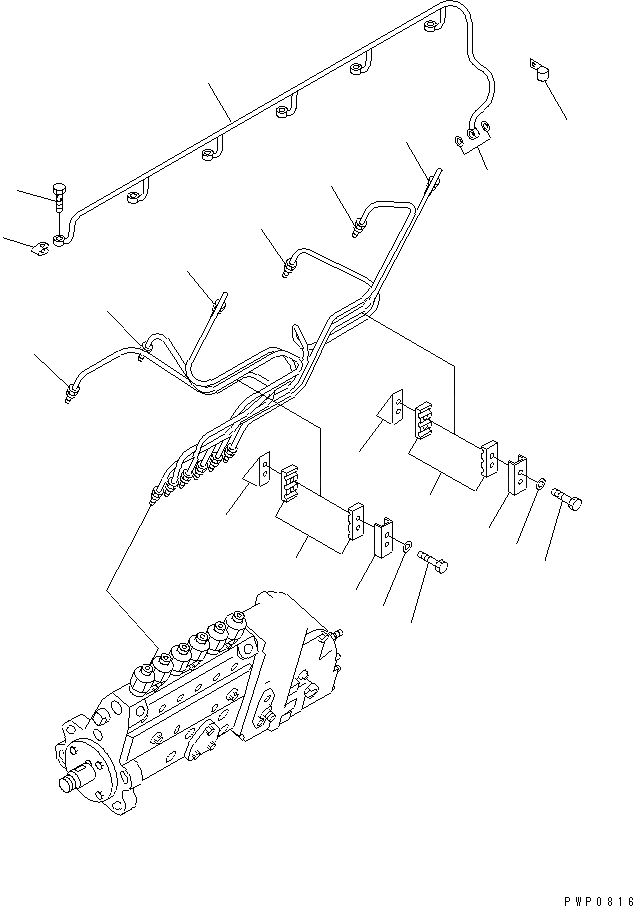 PWP0816