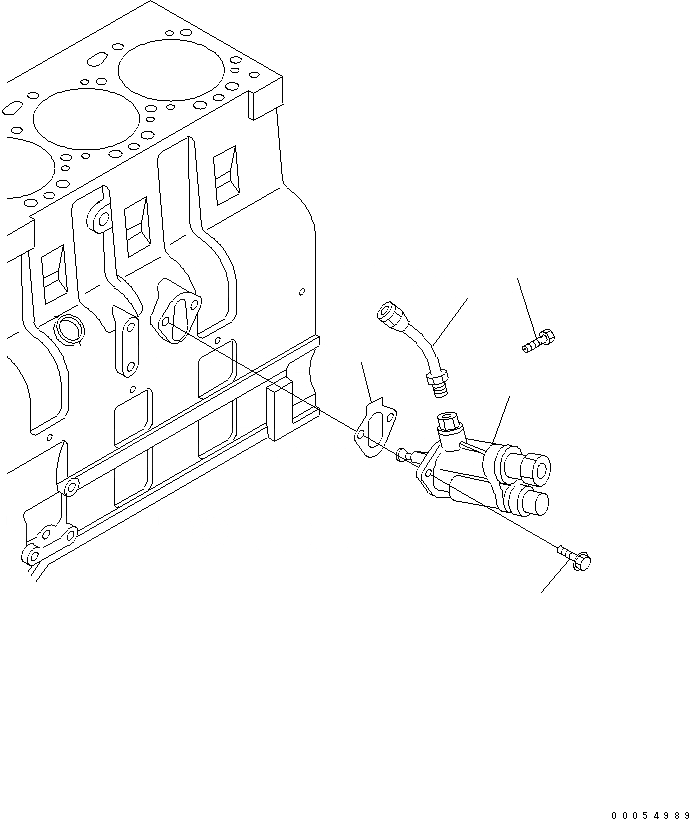 00054989