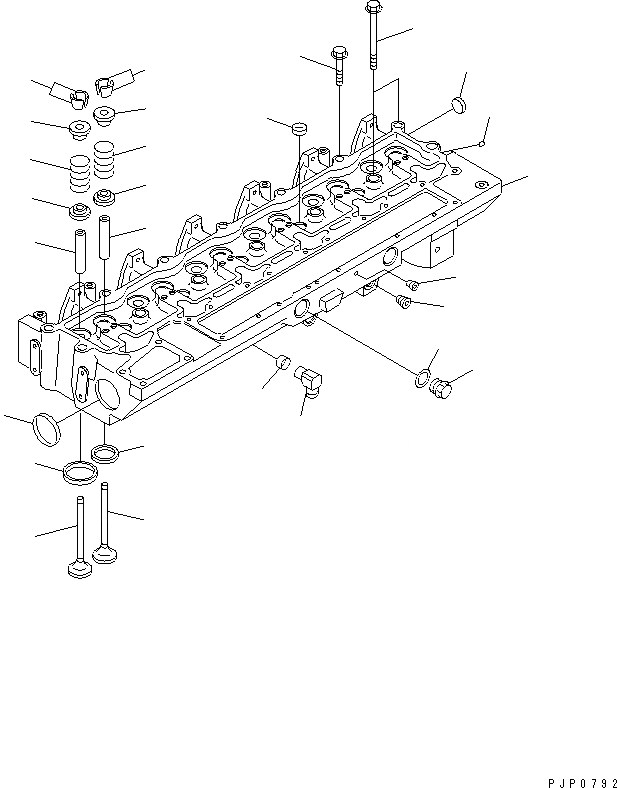 PJP0792