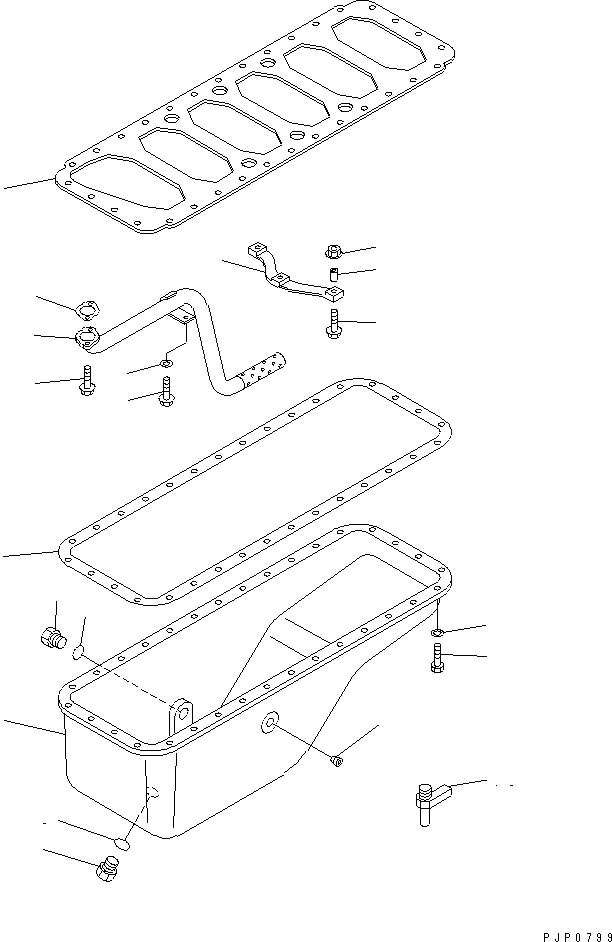 PJP0799