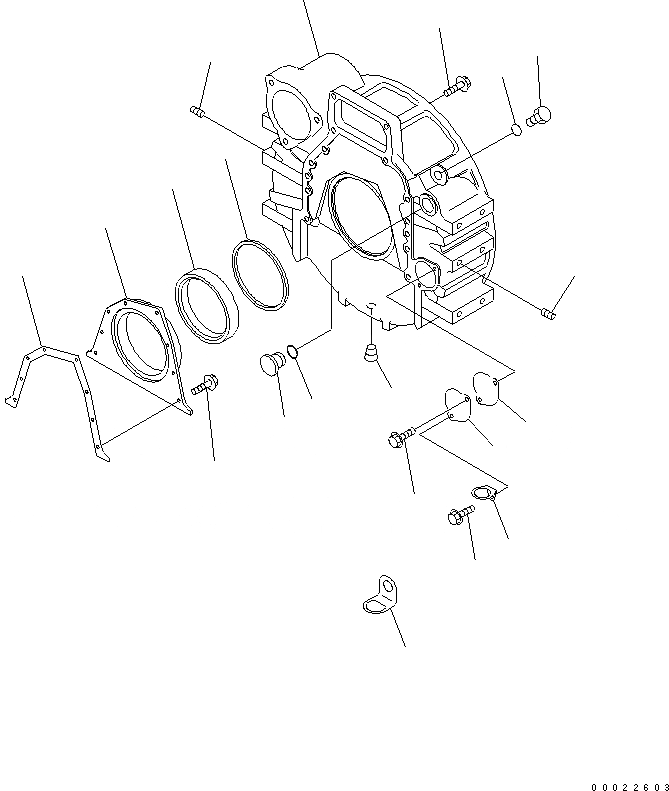 00022603