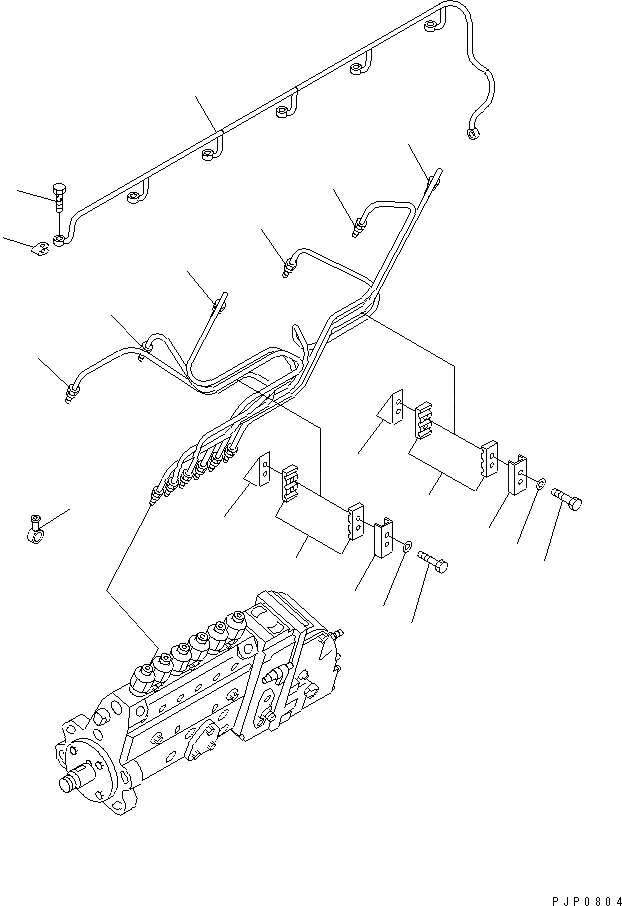 PJP0804