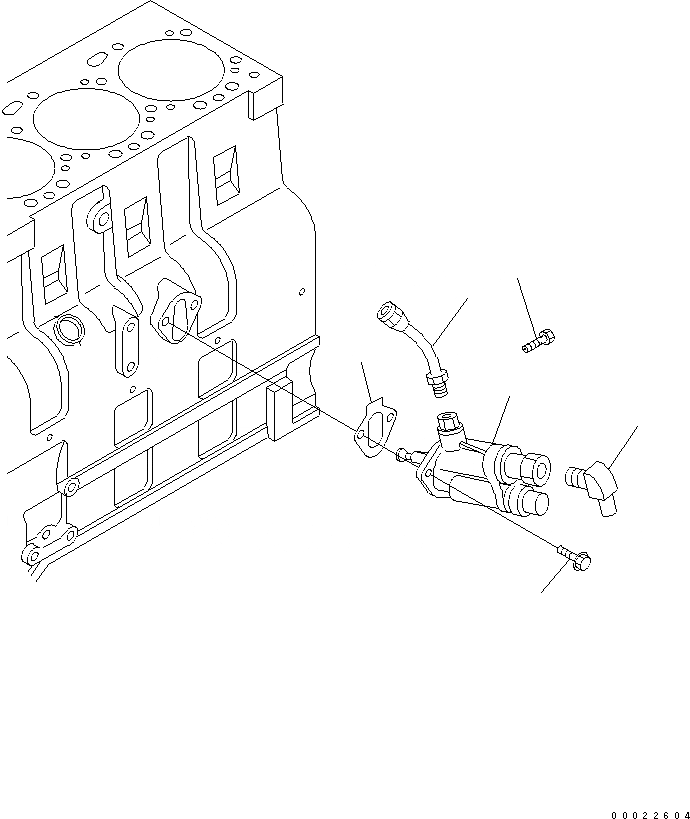 00022604