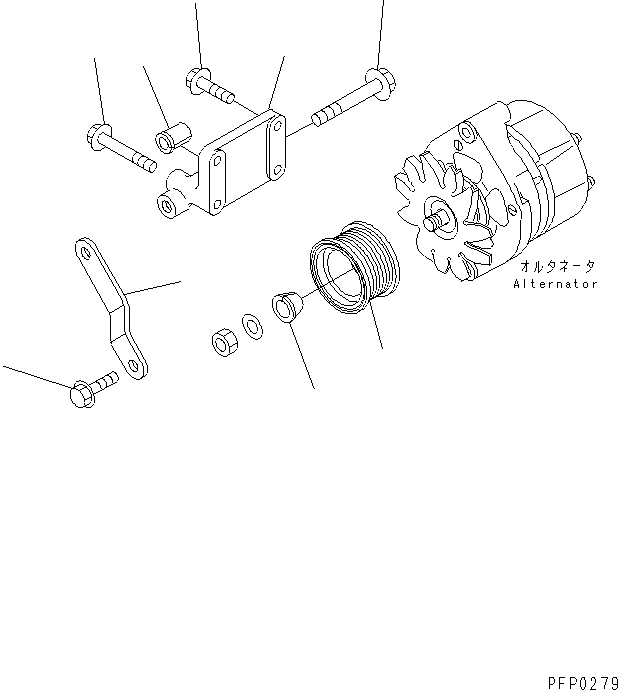 オルタネータ
Alternator

PFP0279