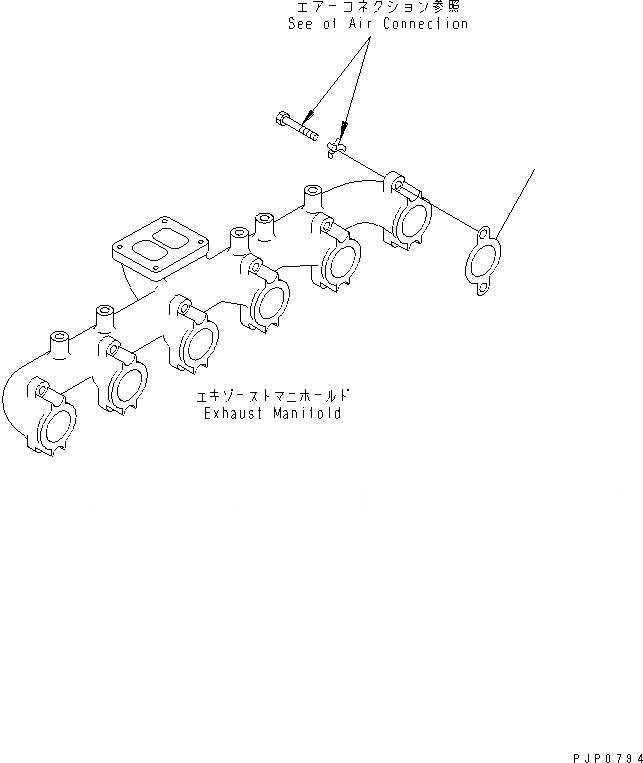 エアーコネクション参照
See of Air Connection

エキゾーストマニホールド
Exhaust Manifold

PJP0794