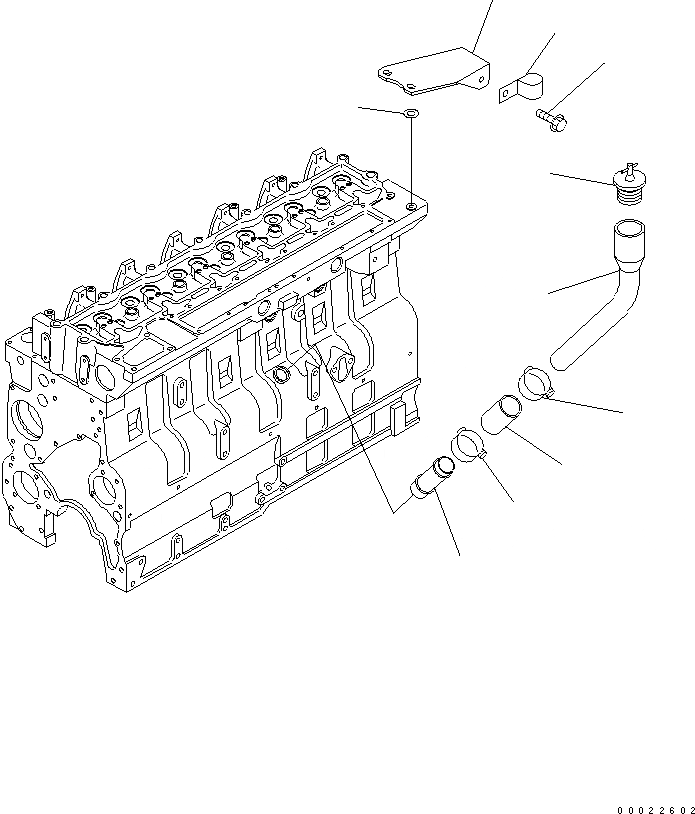 00022602