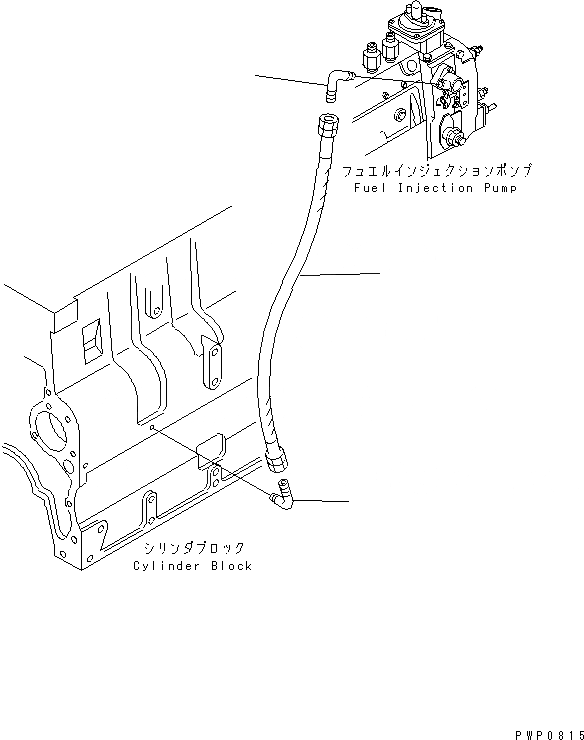 フュエルインジェクションポンプ
Fuel Injection Pump

シリンダブロック
Cylinder Block

PWP0815