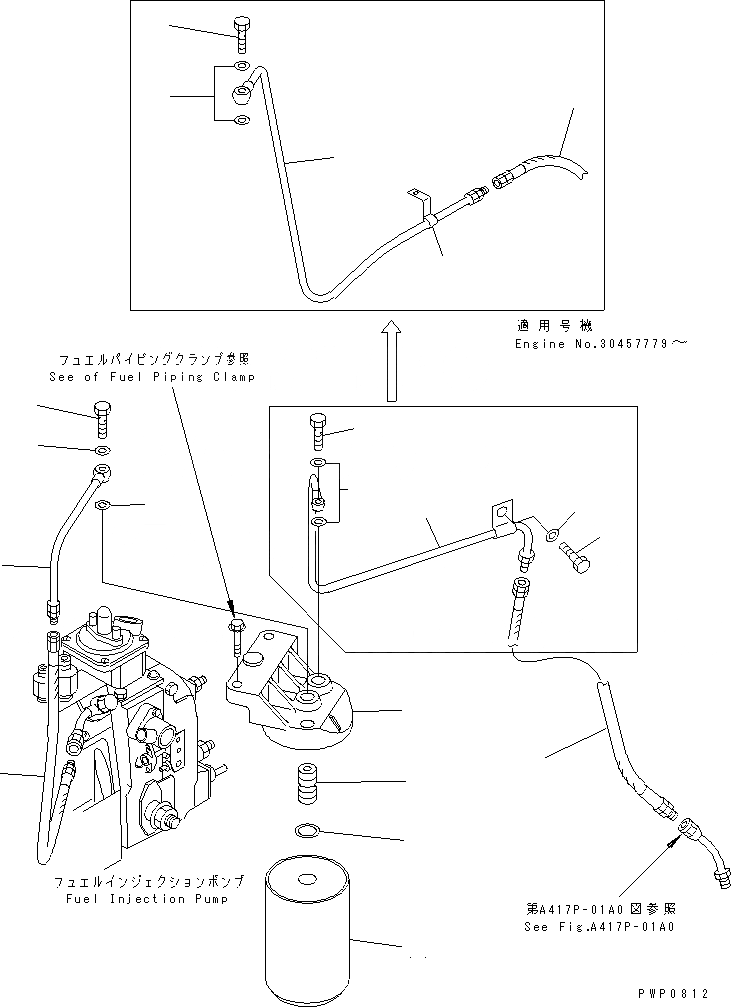 適用号機
Engine No.30457779～

フュエルパイピングクランプ参照
See of Fuel Piping Clamp

フュエルインジェクションポンプ
Fuel Injection Pump

第A417P-01A0図参照
See Fig.A417P-01A0

PWP0812