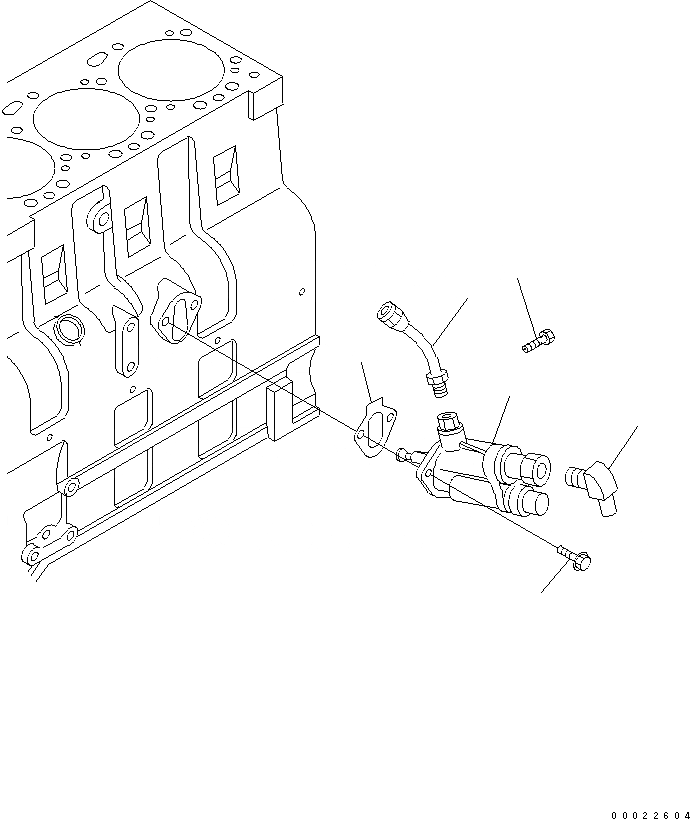 00022604