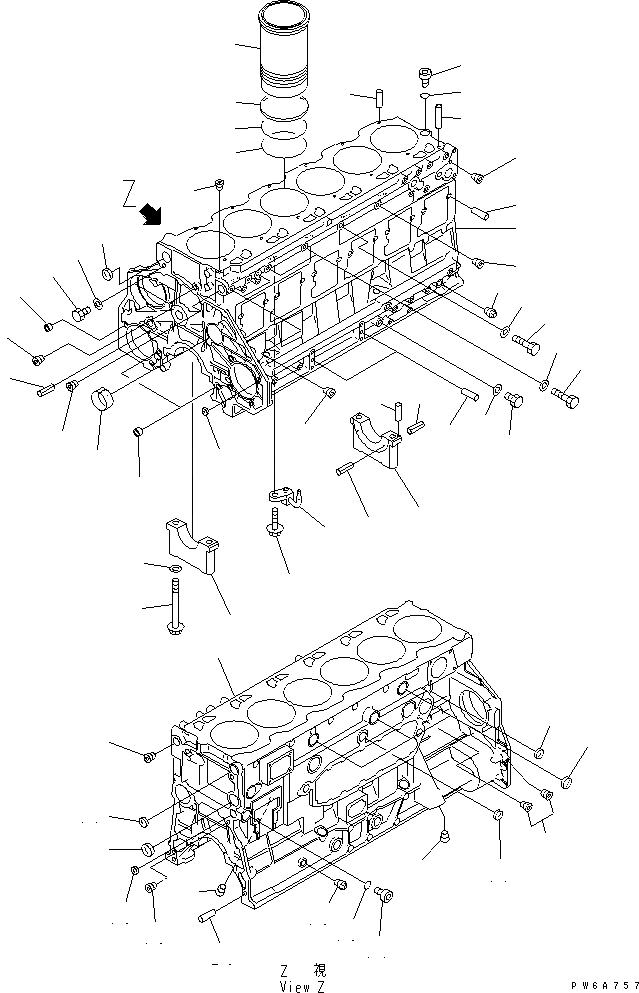 Z

Z 視
View Z

PW6A757