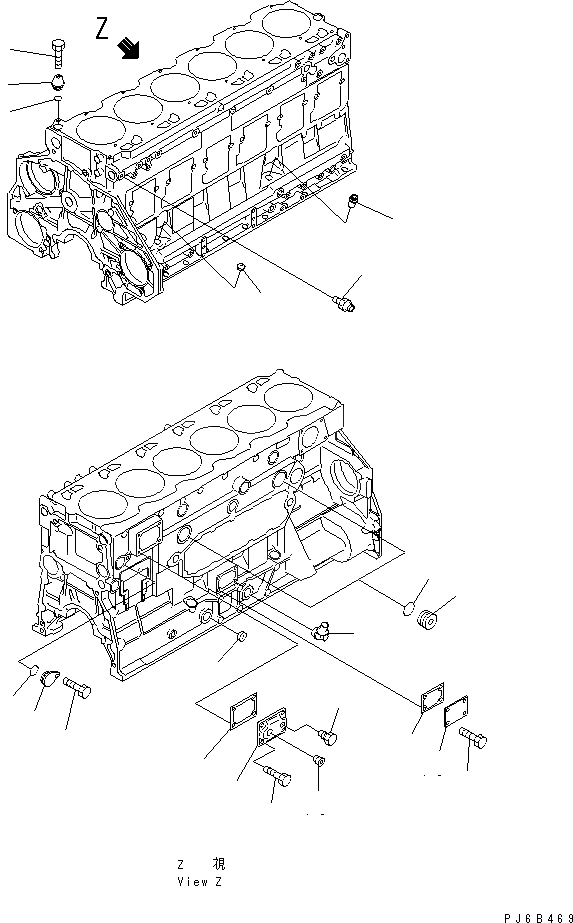 Z

Z 視
View Z

PJ6B469