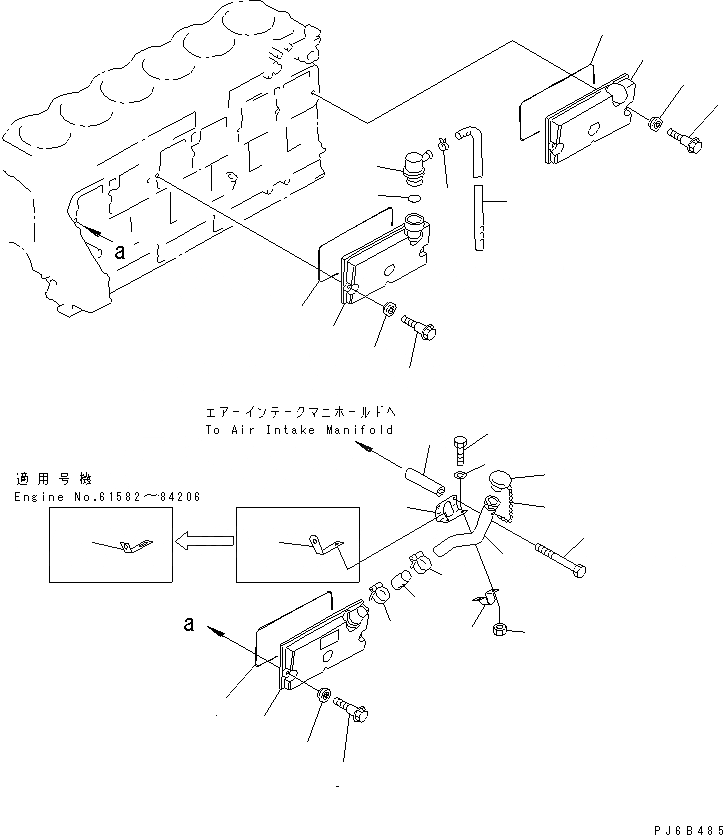 a

エアーインテークマニホールドへ
To Air Intake Manifold

適用号機
Engine No.61582～84206

a

PJ6B485