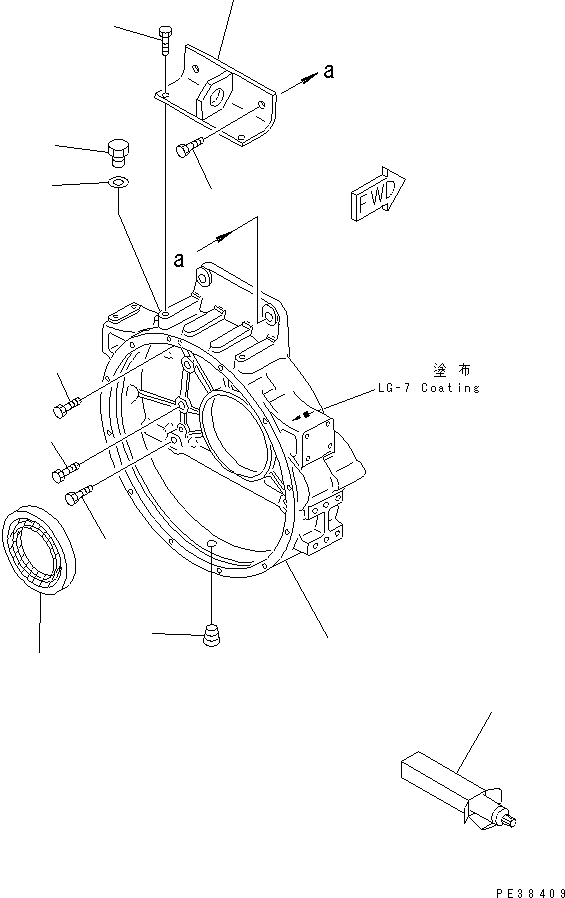 a

FWD

a

塗布
LG-7 Coating

PE38409