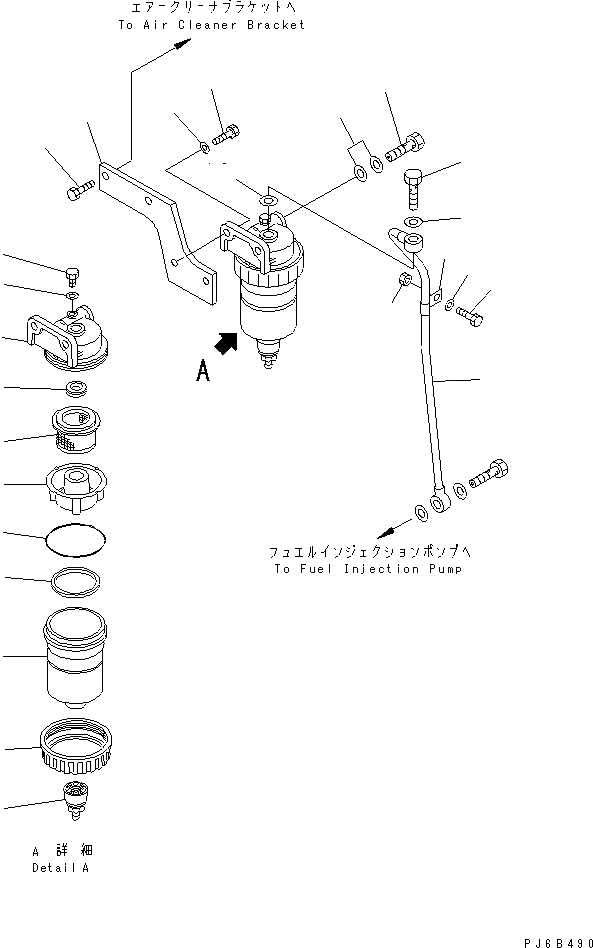 エアークリーナブラケットへ
To Air Cleaner Bracket

A

フュエルインジェクションポンプへ
To Fuel Injection Pump

A 詳細
Detail A

PJ6B490